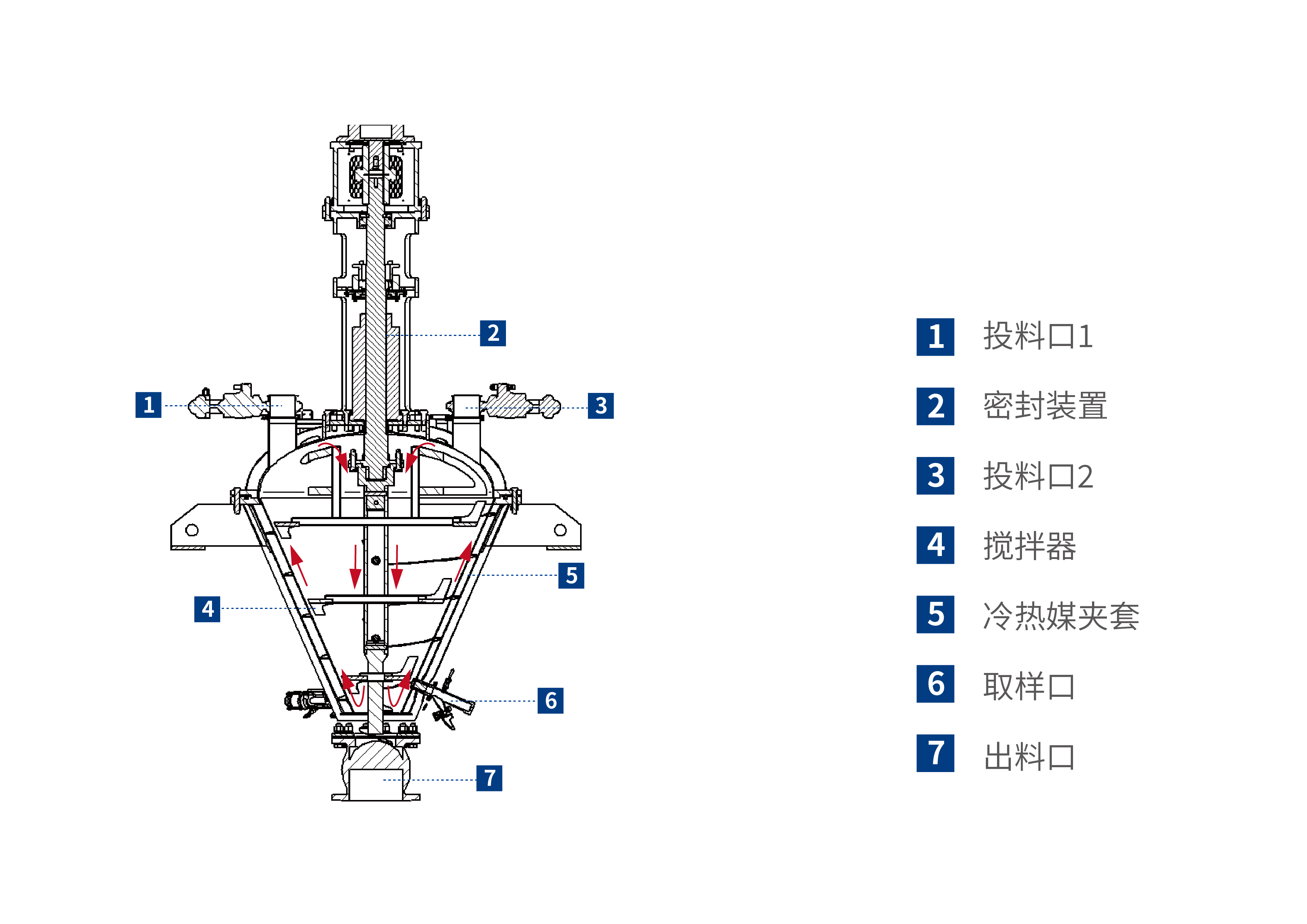 2

1

3

5

4

6

7

1 投料口1

2 密封装置

3 投料口2

4 搅拌器

5 冷热媒夹套

6 取样口

7 出料口